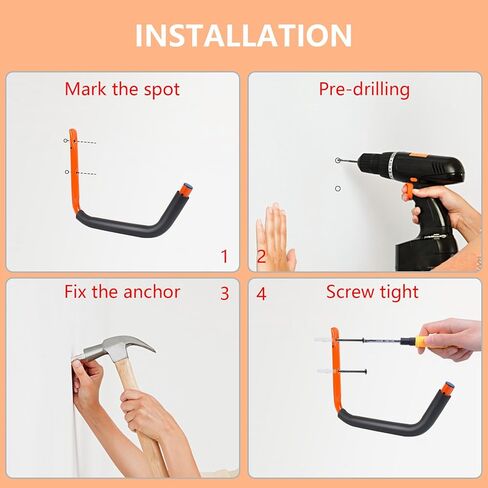 INSTALLATION

Mark the spot

1

Pre-drilling

2

Fix the anchor

3

4

Screw tight