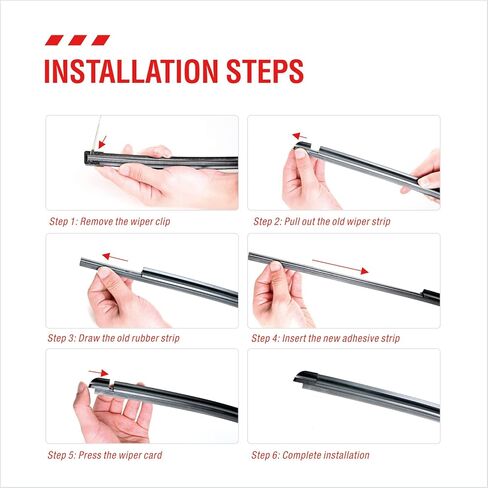 INSTALLATION STEPS

Step 1: Remove the wiper clip

Step 2: Pull out the old wiper strip

Step 3: Draw the old rubber strip

Step 4: Insert the new adhesive strip

Step 5: Press the wiper card

Step 6: Complete installation