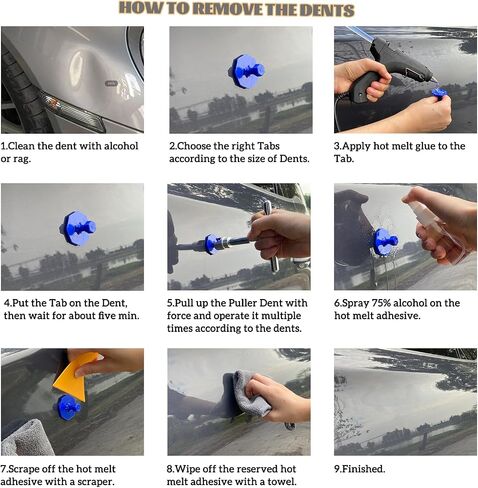 HOW TO REMOVE THE DENTS

1.Clean the dent with alcohol or rag.

2.Choose the right Tabs according to the size of Dents.

3.Apply hot melt glue to the Tab.

4.Put the Tab on the Dent, then wait for about five min.

5.Pull up the Puller Dent with force and operate it multiple times according to the dents.

6.Spray 75% alcohol on the hot melt adhesive.

7.Scrape off the hot melt adhesive with a scraper.

8.Wipe off the reserved hot melt adhesive with a towel.

9.Finished.