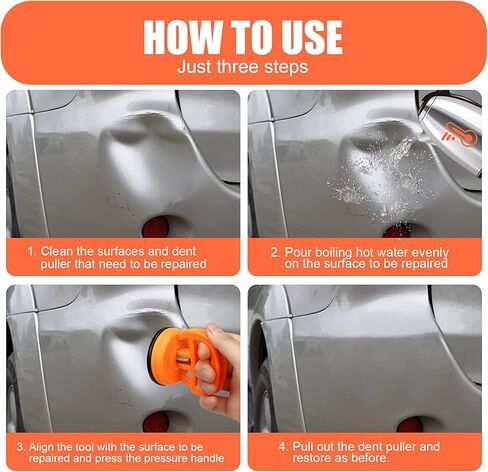 HOW TO USE
Just three steps

1. Clean the surfaces and dent puller that need to be repaired

2. Pour boiling hot water evenly on the surface to be repaired

3. Align the tool with the surface to be repaired and press the pressure handle

4. Pull out the dent puller and restore as before.