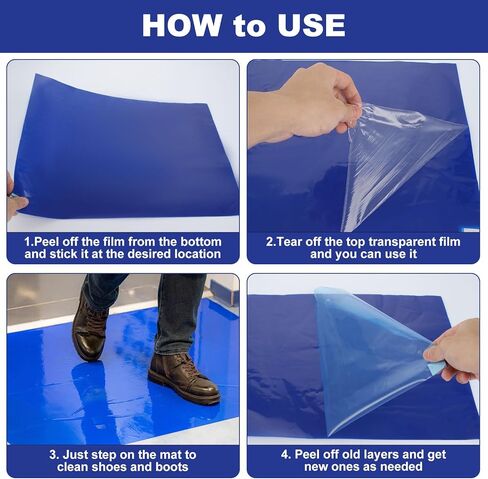 HOW to USE

1.Peel off the film from the bottom and stick it at the desired location

2.Tear off the top transparent film and you can use it

3. Just step on the mat to clean shoes and boots

4. Peel off old layers and get new ones as needed