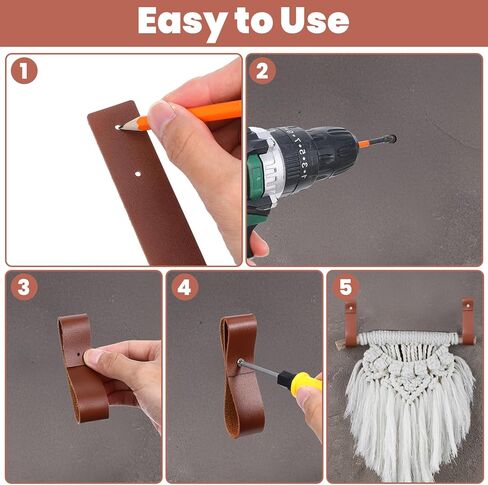 Easy to Use

1

2

3

4

5