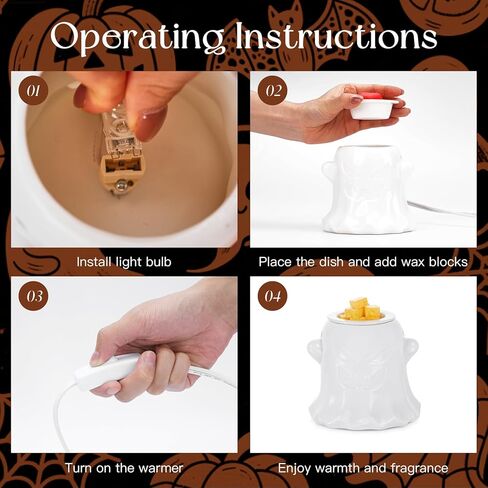 Operating Instructions

01

Install light bulb

02

Place the dish and add wax blocks

03

Turn on the warmer

04

Enjoy warmth and fragrance