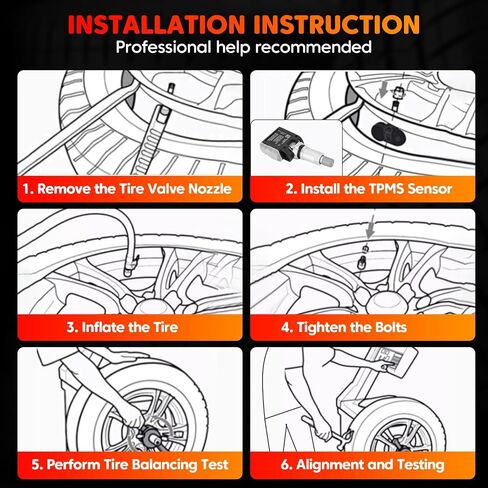 INSTALLATION INSTRUCTION
Professional help recommended

1. Remove the Tire Valve Nozzle

2. Install the TPMS Sensor

3. Inflate the Tire

4. Tighten the Bolts

5. Perform Tire Balancing Test

6. Alignment and Testing