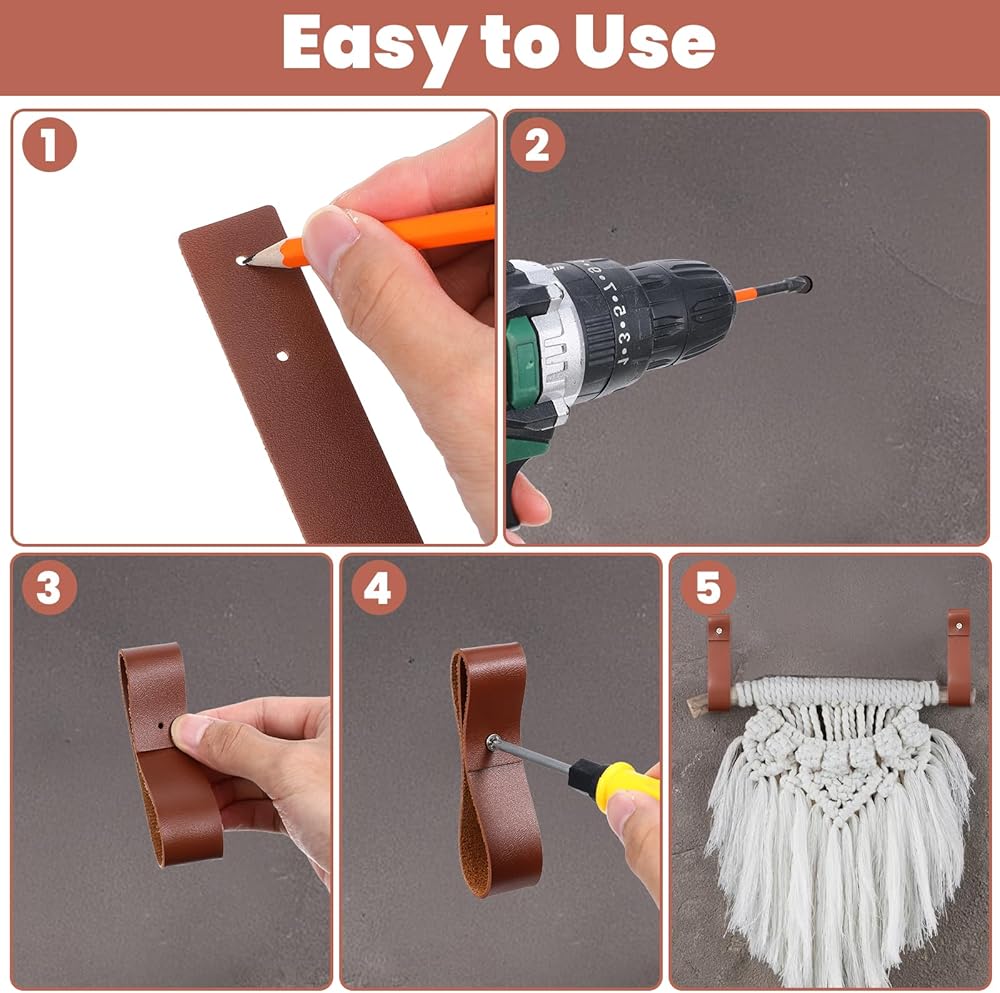 Easy to Use

1

2

3

4

5