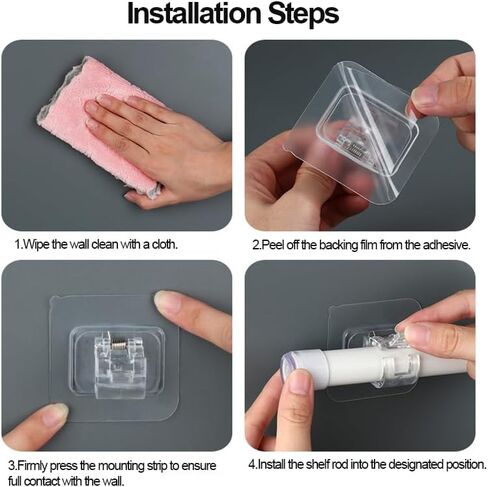 Installation Steps

1.Wipe the wall clean with a cloth.

2.Peel off the backing film from the adhesive.

3.Firmly press the mounting strip to ensure full contact with the wall.

4.Install the shelf rod into the designated position.