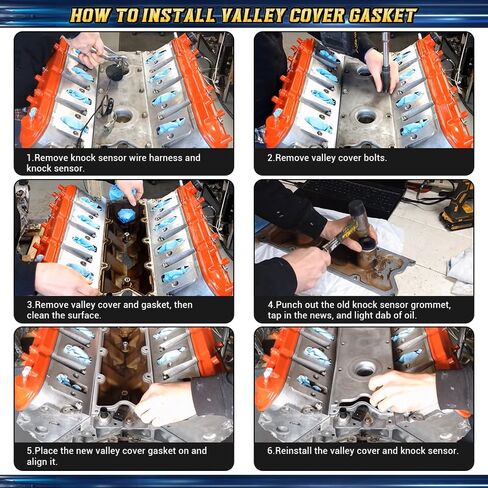 HOW TO INSTALL VALLEY COVER GASKET

1.Remove knock sensor wire harness and knock sensor.

2.Remove valley cover bolts.

3.Remove valley cover and gasket, then clean the surface.

4.Punch out the old knock sensor grommet, tap in the news, and light dab of oil.

5.Place the new valley cover gasket on and align it.

6.Reinstall the valley cover and knock sensor.