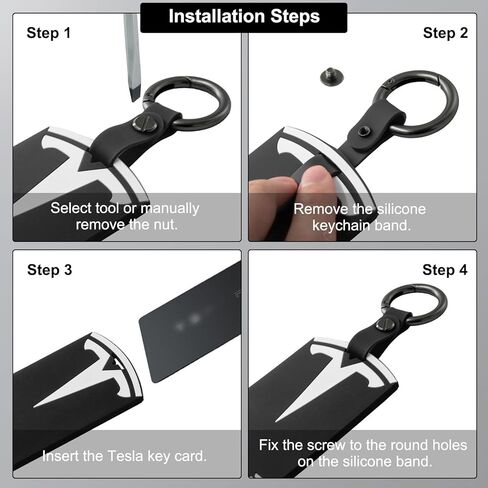 Installation Steps

Step 1

Select tool or manually remove the nut.

Step 2

Remove the silicone keychain band.

Step 3

Insert the Tesla key card.

Step 4

Fix the screw to the round holes on the silicone band.