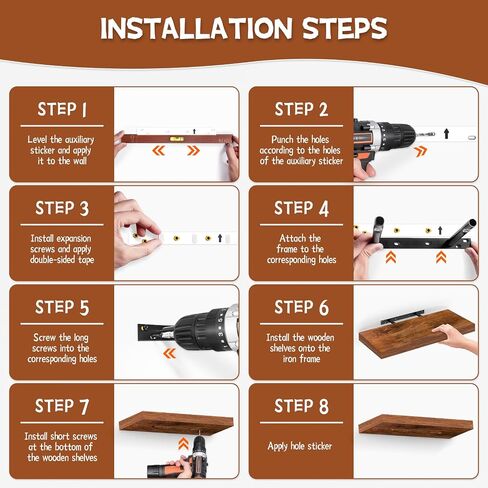 INSTALLATION STEPS

STEP 1

Level the auxiliary sticker and apply it to the wall

STEP 2

Punch the holes according to the holes of the auxiliary sticker

STEP 3

Install expansion screws and apply double-sided tape

STEP 4

Attach the frame to the corresponding holes

STEP 5

Screw the long screws into the corresponding holes

STEP 6

Install the wooden shelves onto the iron frame

STEP 7

Install short screws at the bottom of the wooden shelves

STEP 8

Apply hole sticker