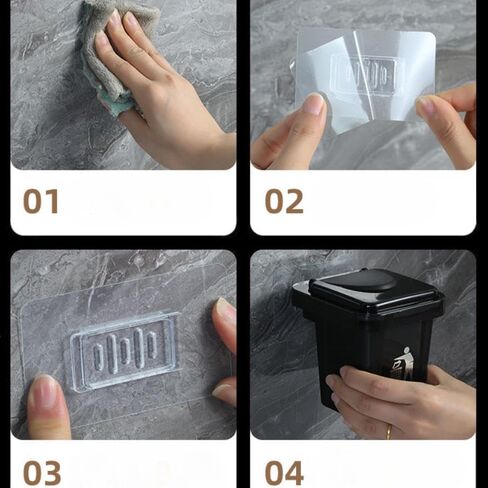 01

02

03

04