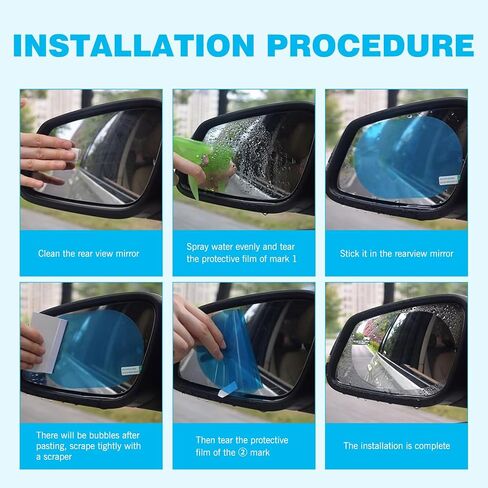 INSTALLATION PROCEDURE

Clean the rear view mirror

Spray water evenly and tear the protective film of mark 1

Stick it in the rearview mirror

There will be bubbles after pasting, scrape tightly with a scraper

Then tear the protective film of the ② mark

The installation is complete