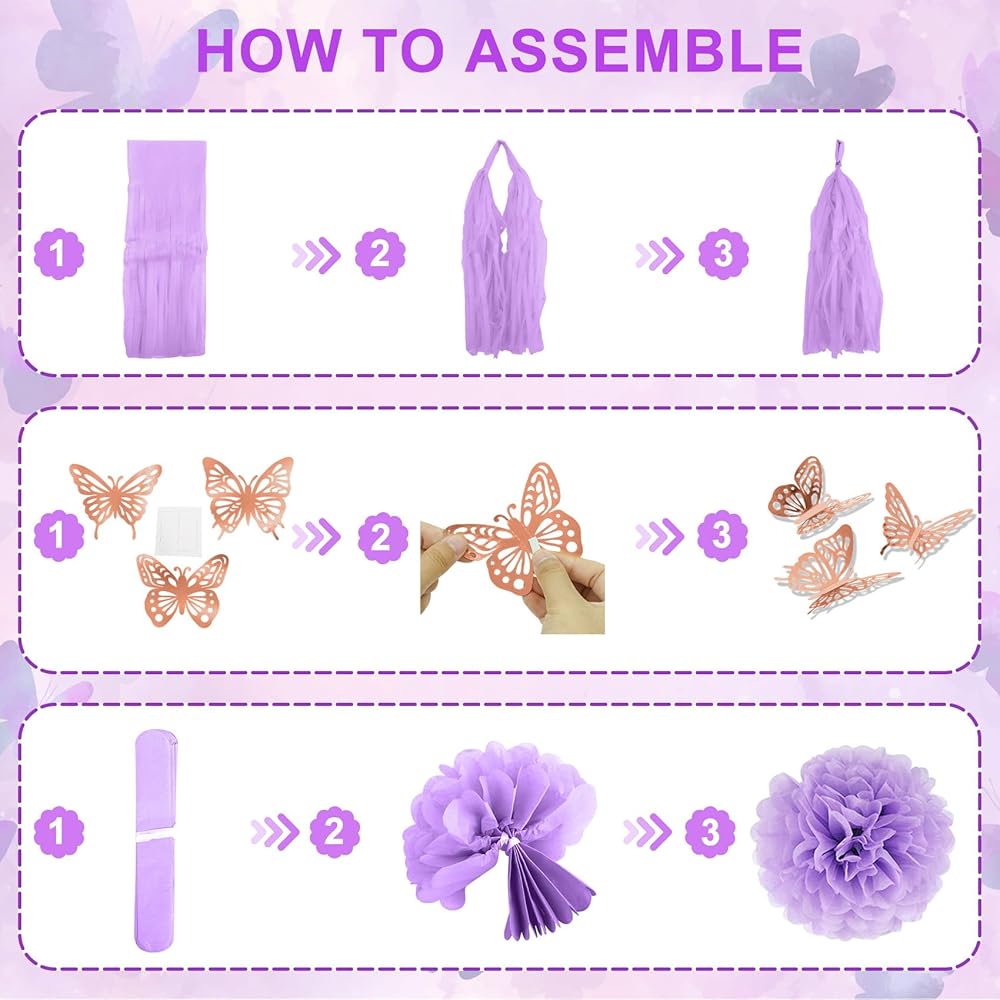 HOW TO ASSEMBLE

1 2 3

1 2 3

1 2 3