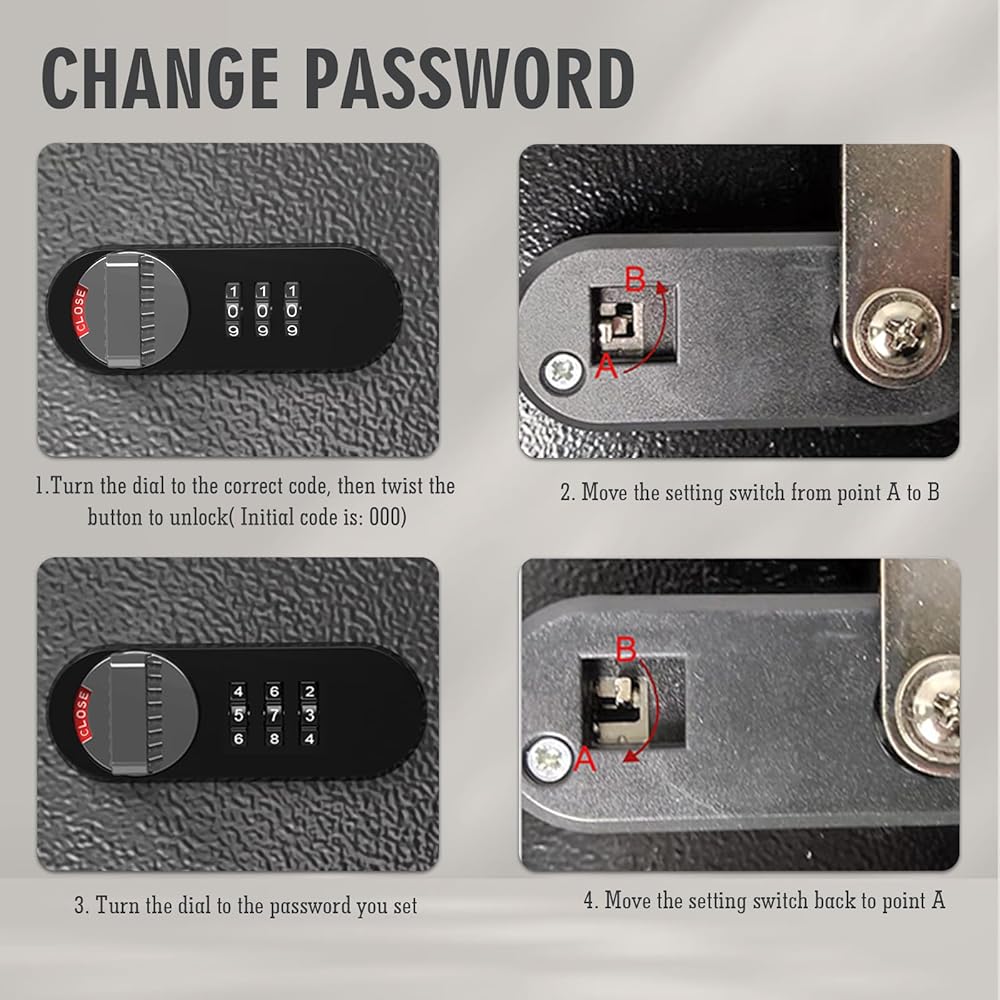 CHANGE PASSWORD

CLOSE

1 1 1
0 0 0
9 9 9

1.Turn the dial to the correct code, then twist the button to unlock( Initial code is: 000)

B
A

2. Move the setting switch from point A to B

CLOSE

4 6 2
5 7 3
6 8 4

3. Turn the dial to the password you set

B
A

4. Move the setting switch back to point A