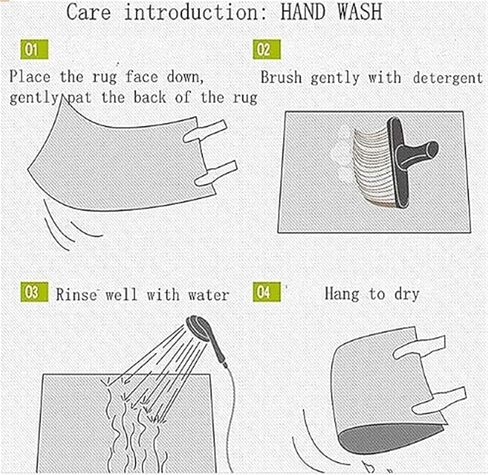 Care introduction: HAND WASH

01
Place the rug face down, gently pat the back of the rug

02
Brush gently with detergent

03
Rinse well with water

04
Hang to dry