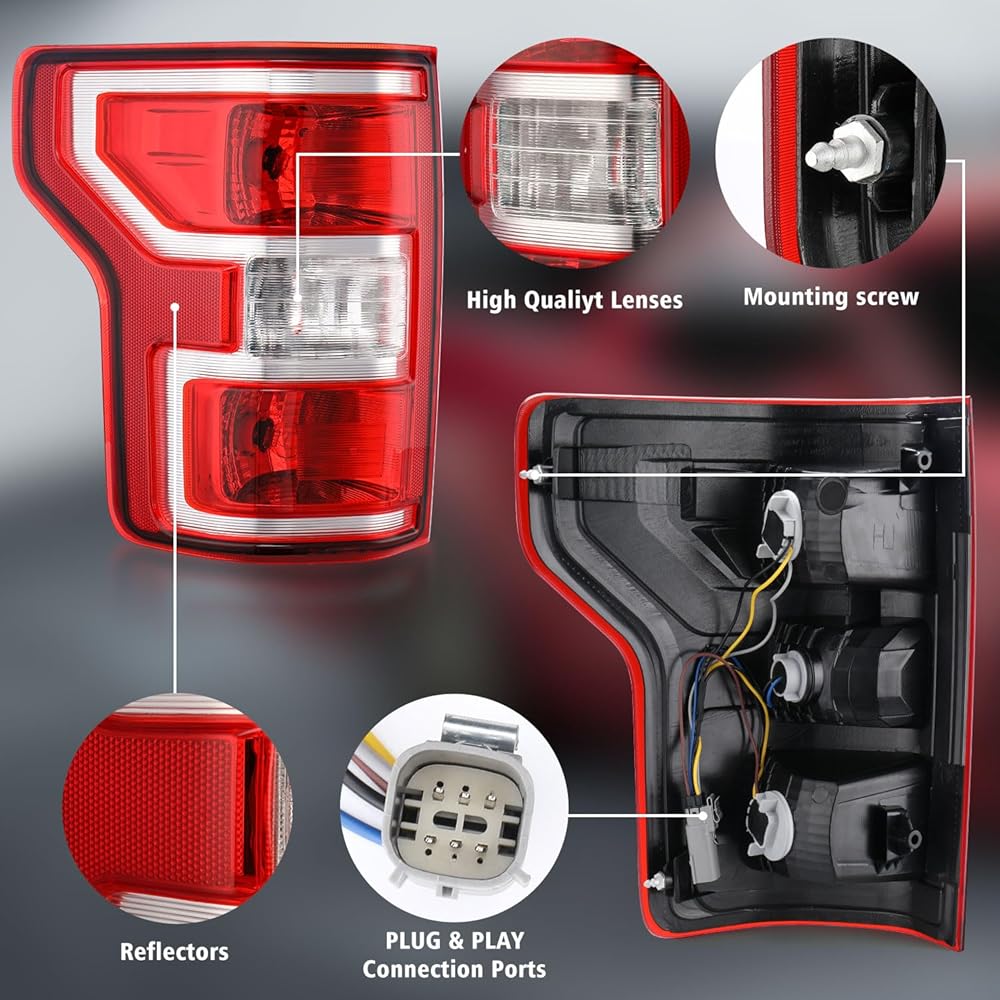 High Qualiyt Lenses

Mounting screw

Reflectors

PLUG & PLAY
Connection Ports