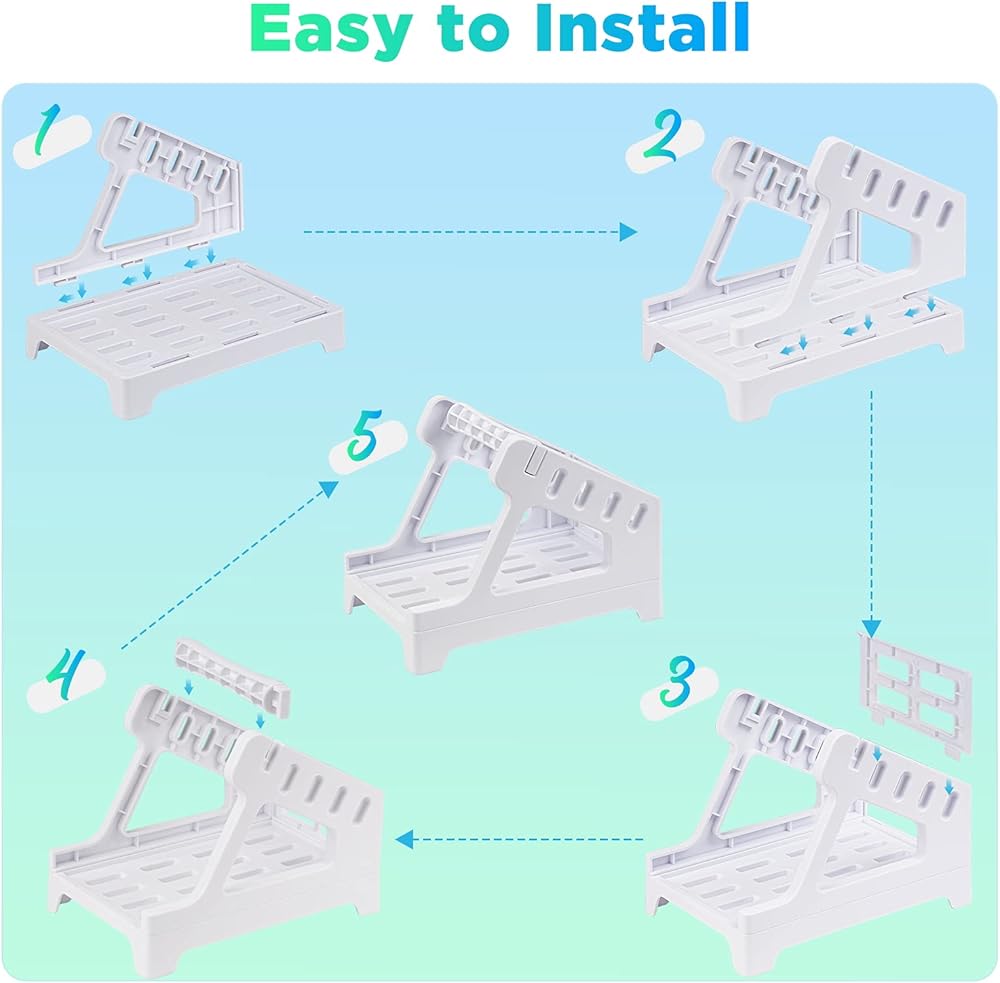 Easy to Install

1

2

5

4

3