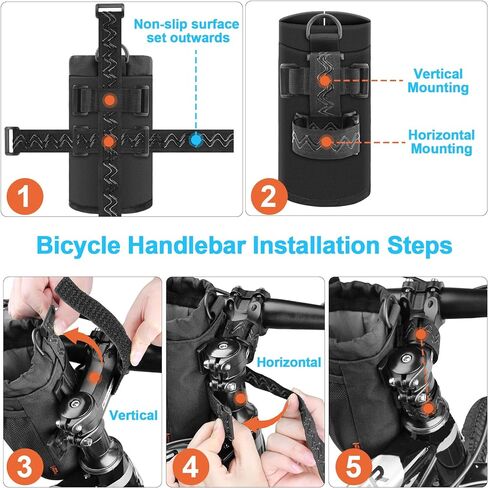 Non-slip surface set outwards

1

Vertical Mounting

Horizontal Mounting

2

Bicycle Handlebar Installation Steps

Vertical

3

Horizontal

4

5