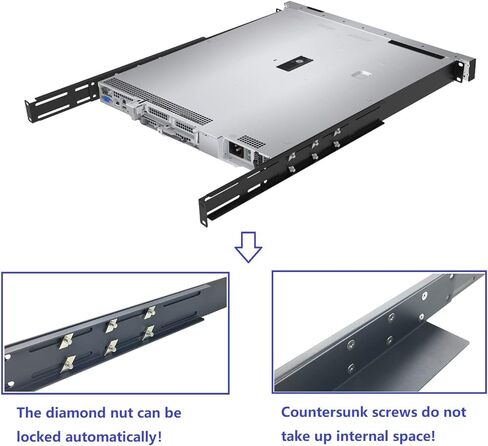 The diamond nut can be locked automatically!

Countersunk screws do not take up internal space!