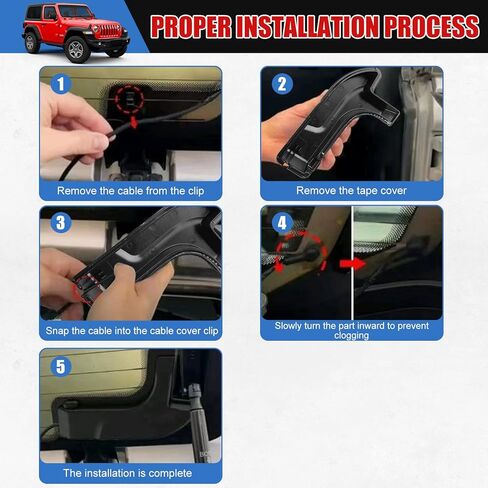 PROPER INSTALLATION PROCESS

1
Remove the cable from the clip

2
Remove the tape cover

3
Snap the cable into the cable cover clip

4
Slowly turn the part inward to prevent clogging

5
The installation is complete