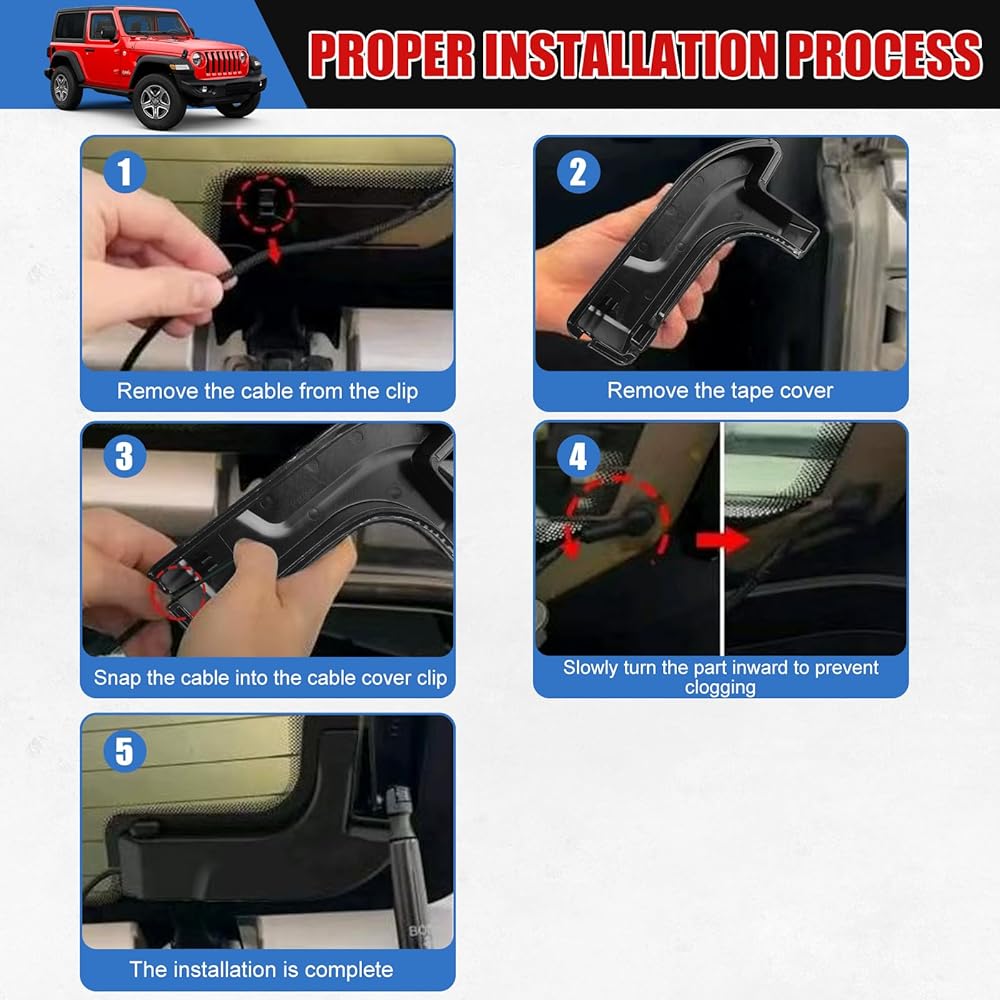 PROPER INSTALLATION PROCESS

1
Remove the cable from the clip

2
Remove the tape cover

3
Snap the cable into the cable cover clip

4
Slowly turn the part inward to prevent clogging

5
The installation is complete