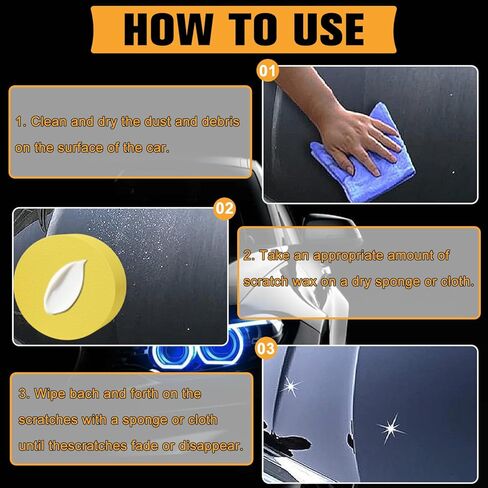 HOW TO USE

01

1. Clean and dry the dust and debris on the surface of the car.

02

2. Take an appropriate amount of scratch wax on a dry sponge or cloth.

03

3. Wipe bach and forth on the scratches with a sponge or cloth until thescratches fade or disappear.