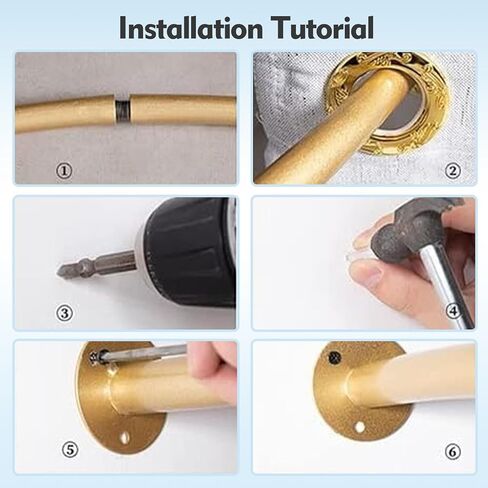 Installation Tutorial

①

②

③

④

⑤

⑥