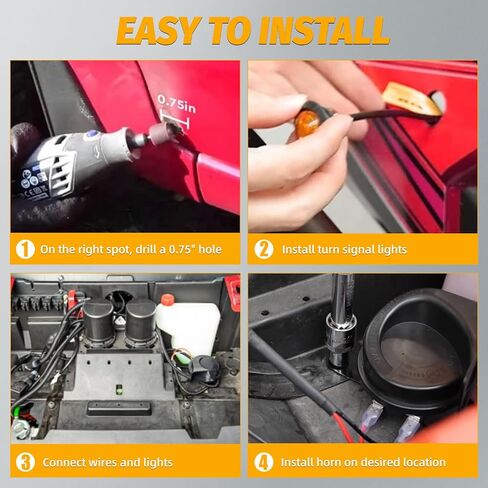 EASY TO INSTALL

0.75in

1 On the right spot, drill a 0.75" hole

2 Install turn signal lights

3 Connect wires and lights

4 Install horn on desired location