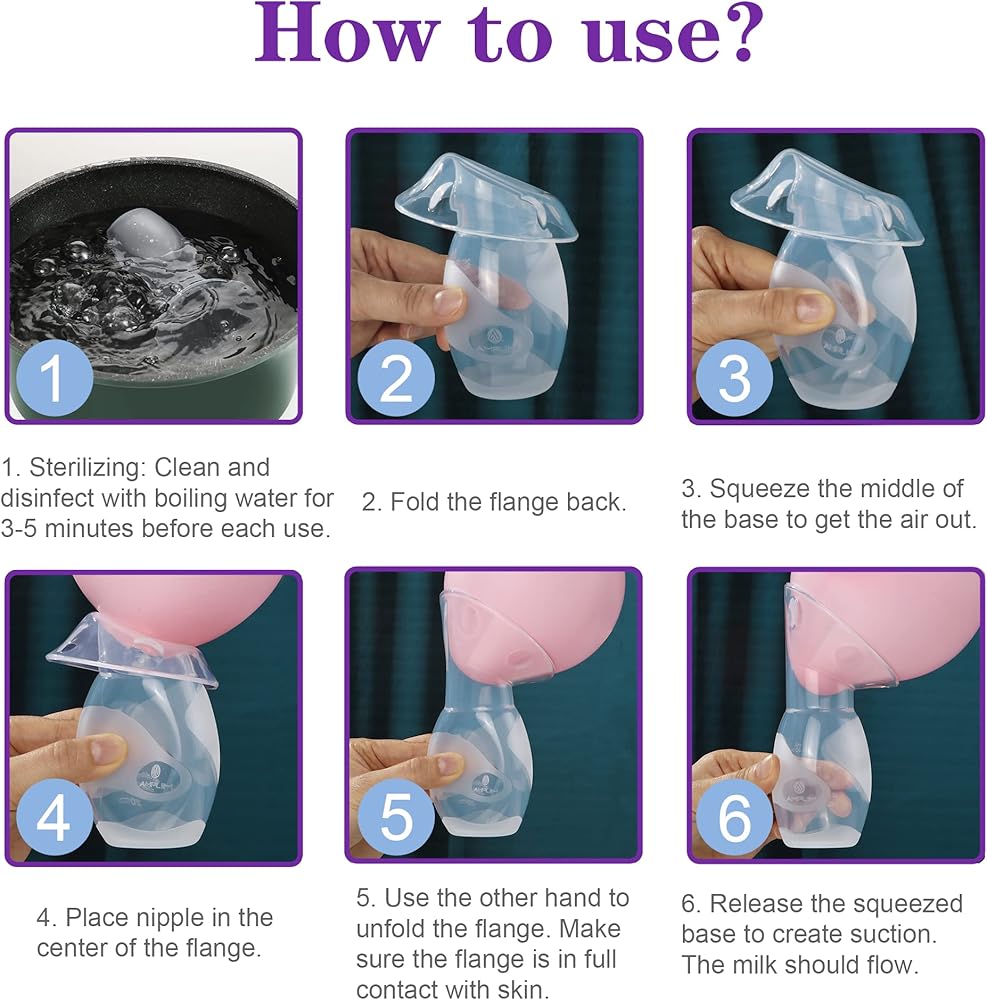 How to use?

1

2

3

1. Sterilizing: Clean and disinfect with boiling water for 3-5 minutes before each use.

2. Fold the flange back.

3. Squeeze the middle of the base to get the air out.

4

5

6

4. Place nipple in the center of the flange.

5. Use the other hand to unfold the flange. Make sure the flange is in full contact with skin.

6. Release the squeezed base to create suction. The milk should flow.