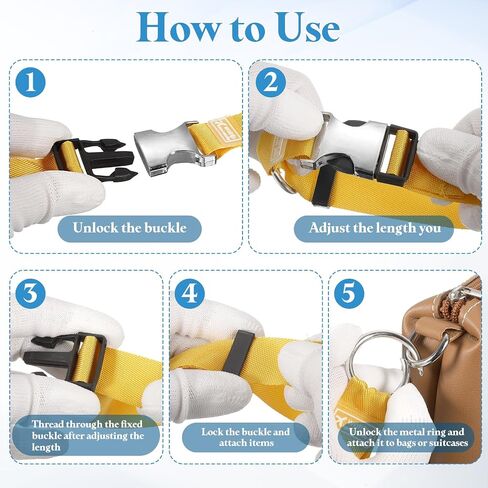 How to Use

1

Unlock the buckle

2

Adjust the length you

3

Thread through the fixed buckle after adjusting the length

4

Lock the buckle and attach items

5

Unlock the metal ring and attach it to bags or suitcases