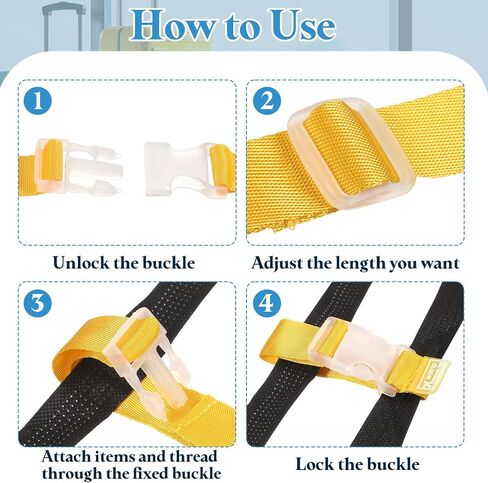 How to Use

1

Unlock the buckle

2

Adjust the length you want

3

Attach items and thread through the fixed buckle

4

Lock the buckle