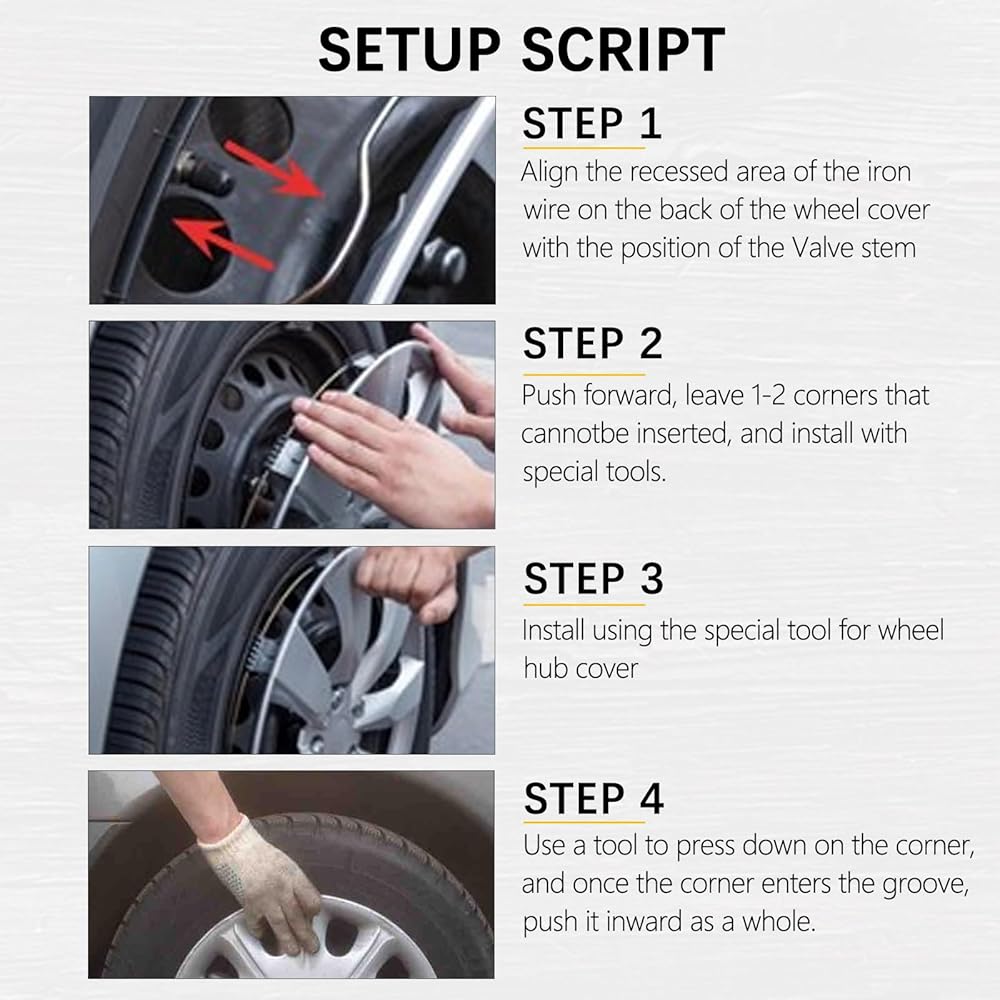 SETUP SCRIPT

STEP 1
Align the recessed area of the iron wire on the back of the wheel cover with the position of the Valve stem

STEP 2
Push forward, leave 1-2 corners that cannotbe inserted, and install with special tools.

STEP 3
Install using the special tool for wheel hub cover

STEP 4
Use a tool to press down on the corner, and once the corner enters the groove, push it inward as a whole.