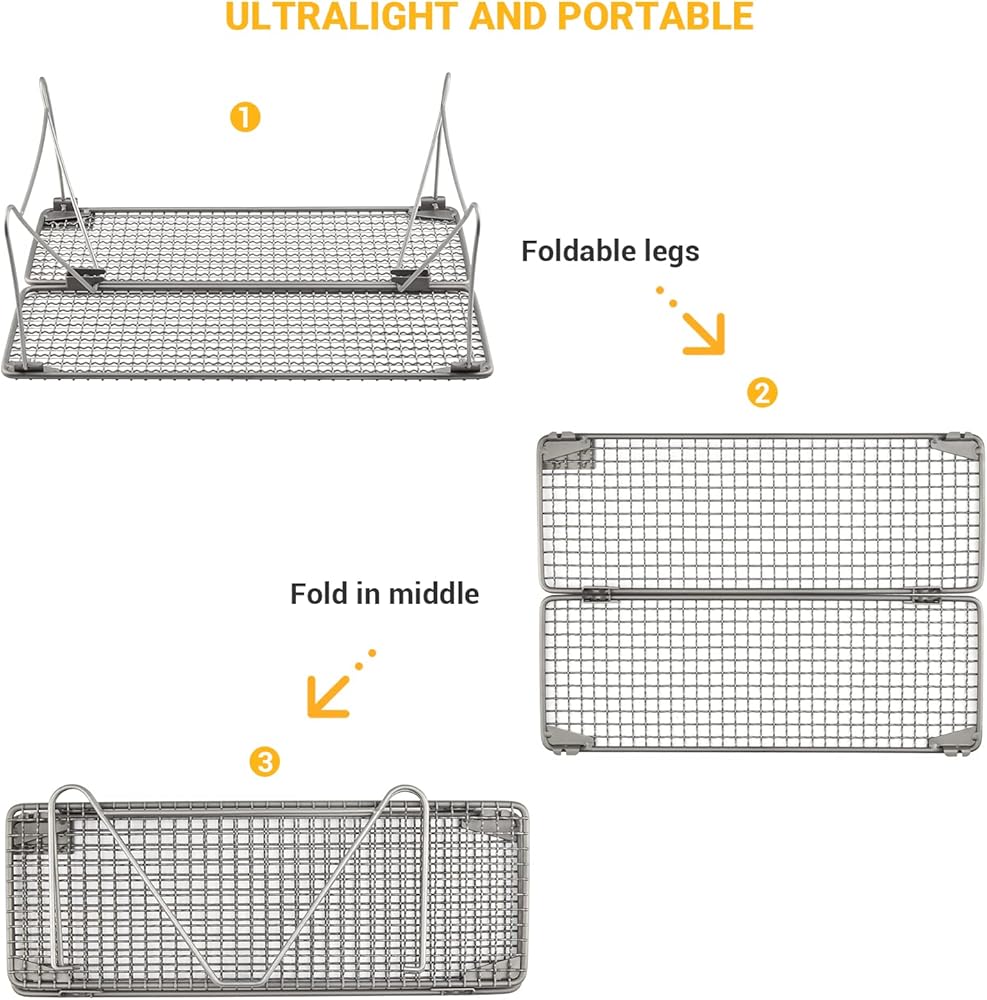 ULTRALIGHT AND PORTABLE

1

Foldable legs

2

Fold in middle

3