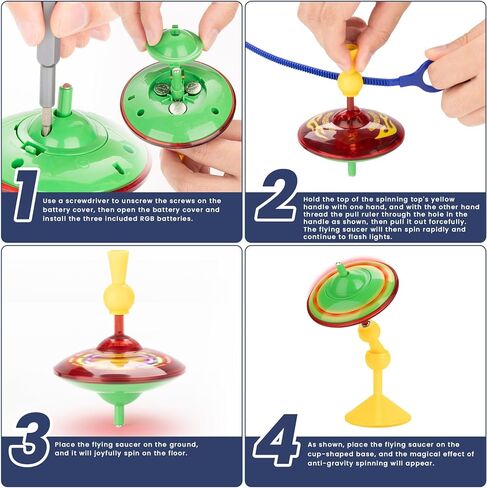 1

Use a screwdriver to unscrew the screws on the battery cover, then open the battery cover and install the three included RGB batteries.

2

Hold the top of the spinning top's yellow handle with one hand, and with the other hand thread the pull ruler through the hole in the handle as shown, then pull it out forcefully. The flying saucer will then spin rapidly and continue to flash lights.

3

Place the flying saucer on the ground, and it will joyfully spin on the floor.

4

As shown, place the flying saucer on the cup-shaped base, and the magical effect of anti-gravity spinning will appear.