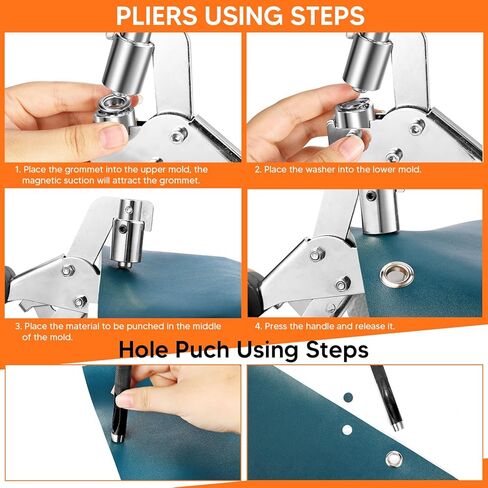 PLIERS USING STEPS

1. Place the grommet into the upper mold, the magnetic suction will attract the grommet.

2. Place the washer into the lower mold.

3. Place the material to be punched in the middle of the mold.

4. Press the handle and release it.

Hole Puch Using Steps