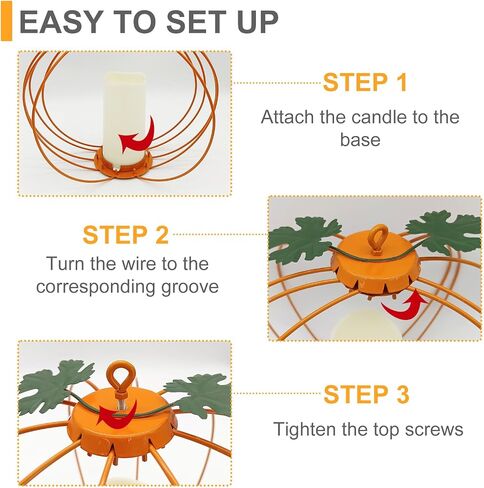 EASY TO SET UP

STEP 1

Attach the candle to the base

STEP 2

Turn the wire to the corresponding groove

STEP 3

Tighten the top screws