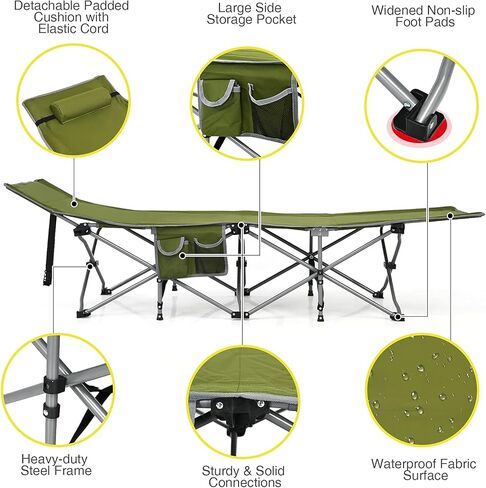 Detachable Padded Cushion with Elastic Cord

Large Side Storage Pocket

Widened Non-slip Foot Pads

Heavy-duty Steel Frame

Sturdy & Solid Connections

Waterproof Fabric Surface