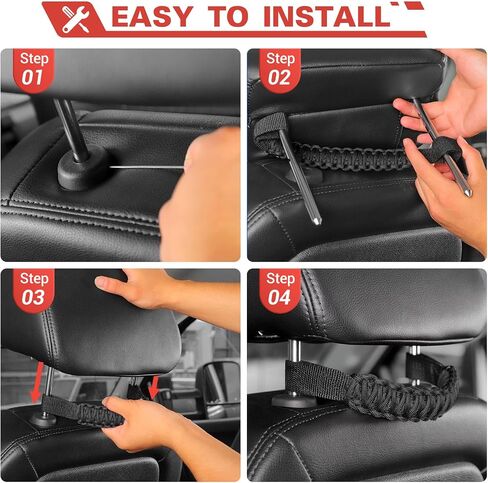 EASY TO INSTALL

Step 01

Step 02

Step 03

Step 04