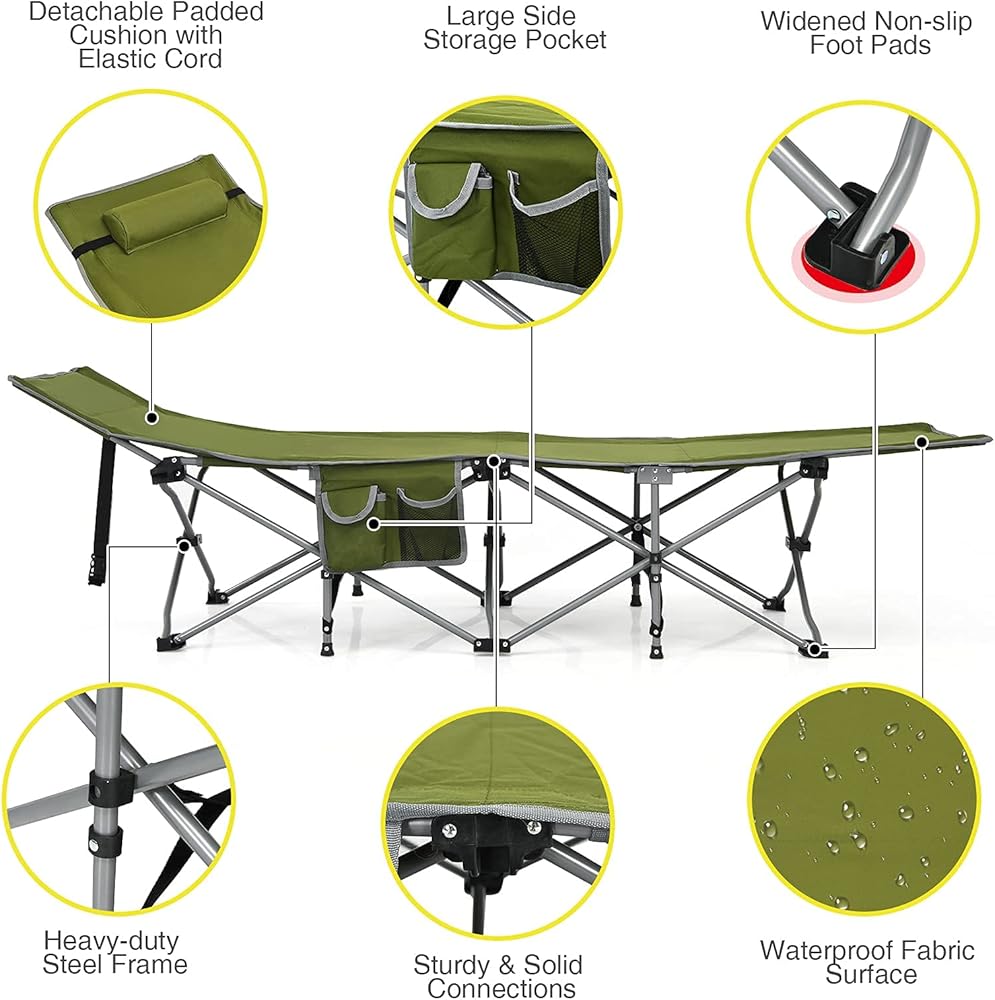 Detachable Padded Cushion with Elastic Cord

Large Side Storage Pocket

Widened Non-slip Foot Pads

Heavy-duty Steel Frame

Sturdy & Solid Connections

Waterproof Fabric Surface