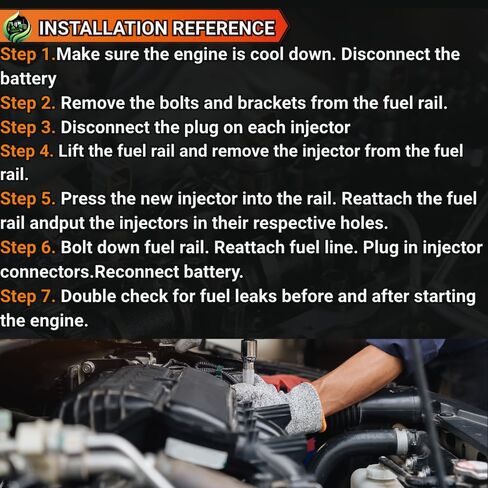 INSTALLATION REFERENCE

Step 1.Make sure the engine is cool down. Disconnect the battery

Step 2. Remove the bolts and brackets from the fuel rail.

Step 3. Disconnect the plug on each injector

Step 4. Lift the fuel rail and remove the injector from the fuel rail.

Step 5. Press the new injector into the rail. Reattach the fuel rail andput the injectors in their respective holes.

Step 6. Bolt down fuel rail. Reattach fuel line. Plug in injector connectors.Reconnect battery.

Step 7. Double check for fuel leaks before and after starting the engine.