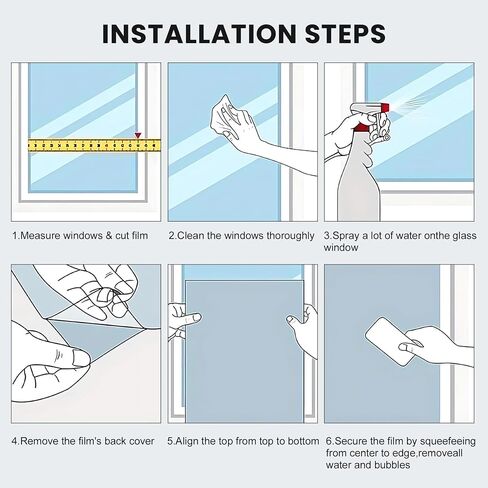 INSTALLATION STEPS

1.Measure windows & cut film

2.Clean the windows thoroughly

3.Spray a lot of water onthe glass window

4.Remove the film's back cover

5.Align the top from top to bottom

6.Secure the film by squeefeeing from center to edge,removeall water and bubbles