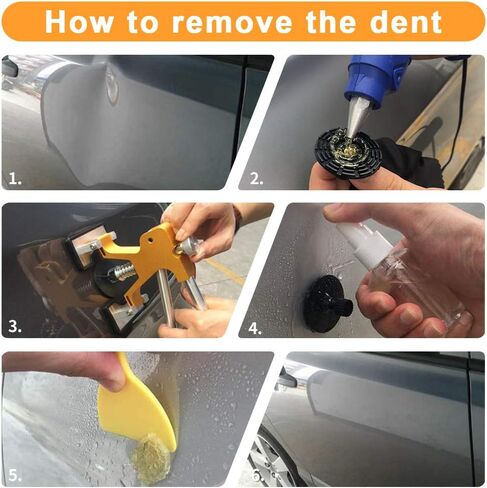 How to remove the dent

1.

2.

3.

4.

5.

6.