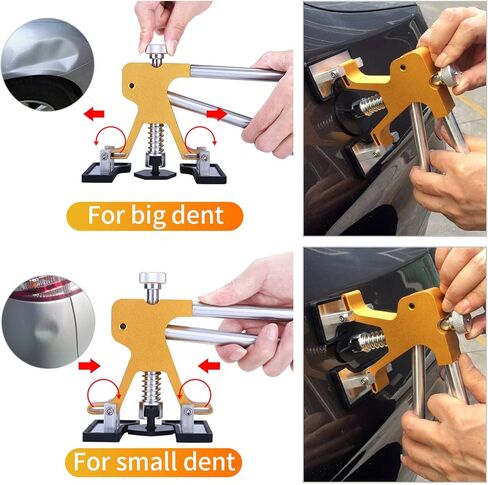 For big dent

For small dent