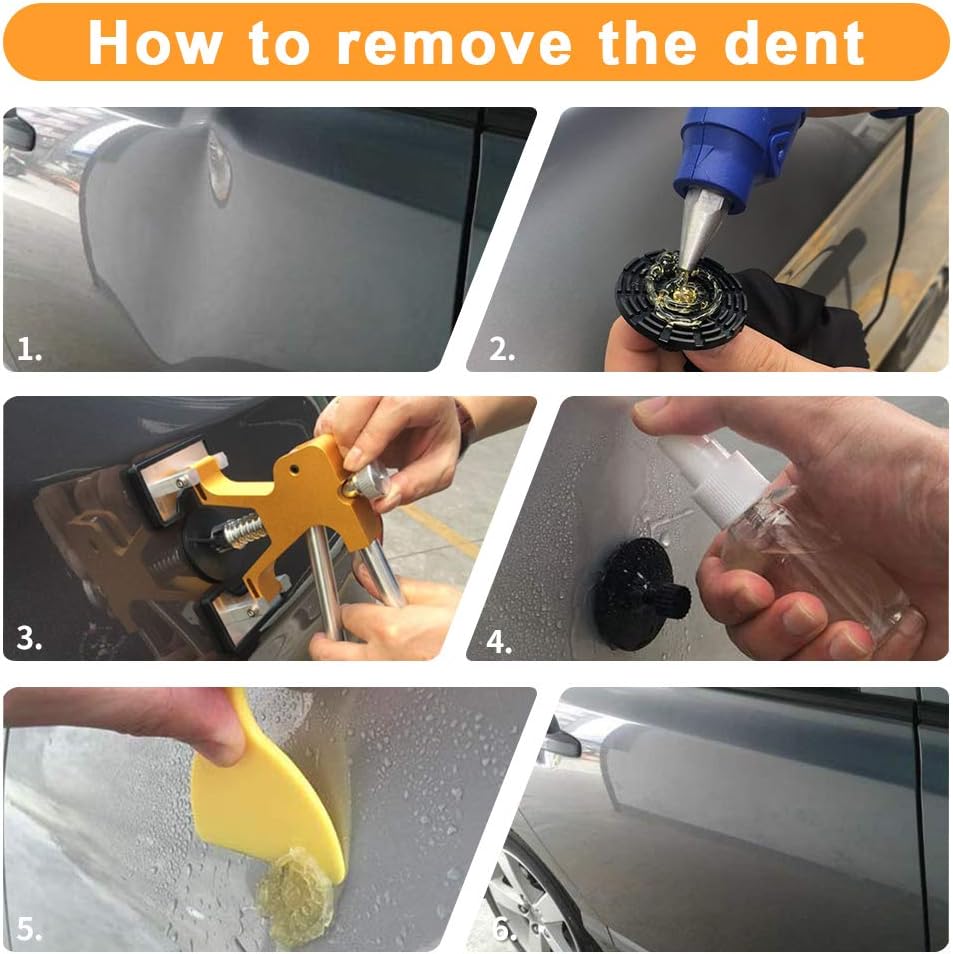 How to remove the dent

1.

2.

3.

4.

5.

6.