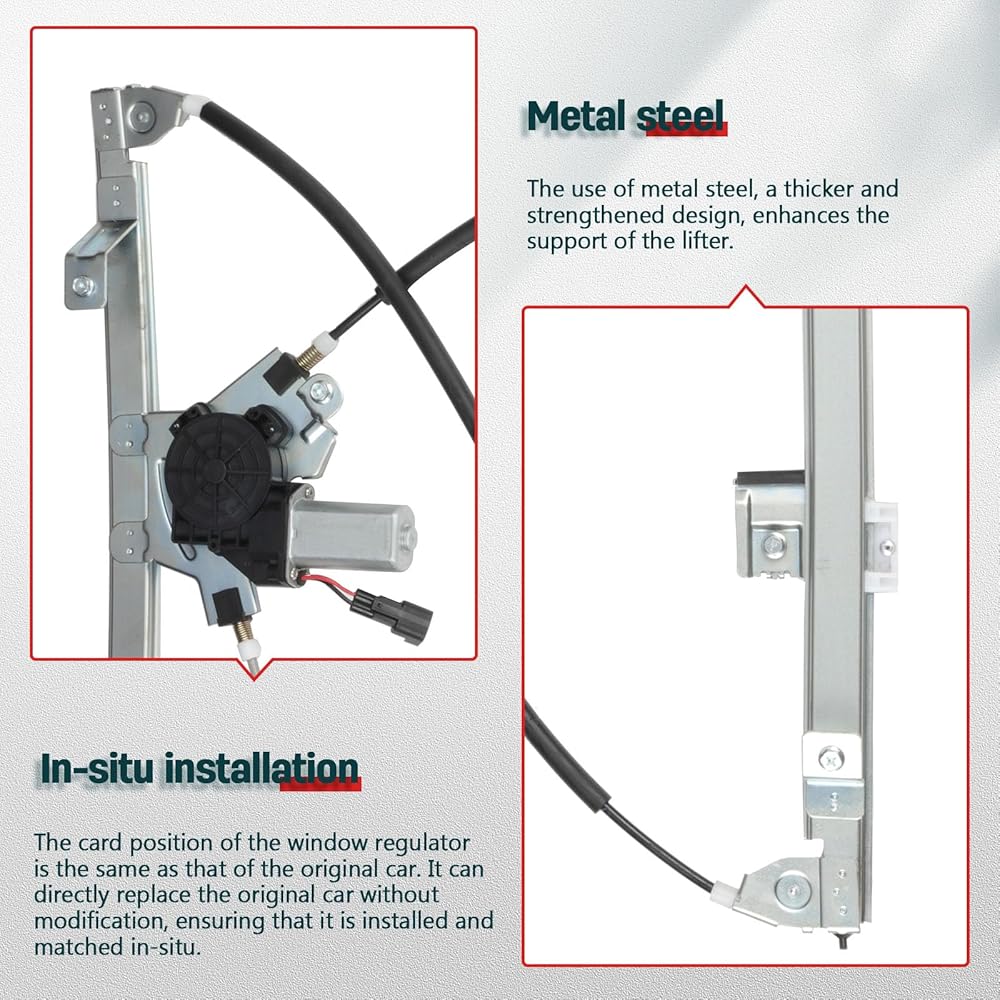 Metal steel

The use of metal steel, a thicker and strengthened design, enhances the support of the lifter.

In-situ installation

The card position of the window regulator is the same as that of the original car. It can directly replace the original car without modification, ensuring that it is installed and matched in-situ.