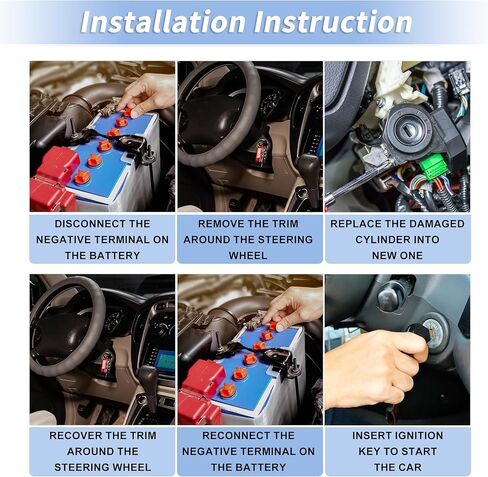 Installation Instruction

DISCONNECT THE NEGATIVE TERMINAL ON THE BATTERY

REMOVE THE TRIM AROUND THE STEERING WHEEL

REPLACE THE DAMAGED CYLINDER INTO NEW ONE

RECOVER THE TRIM AROUND THE STEERING WHEEL

RECONNECT THE NEGATIVE TERMINAL ON THE BATTERY

INSERT IGNITION KEY TO START THE CAR