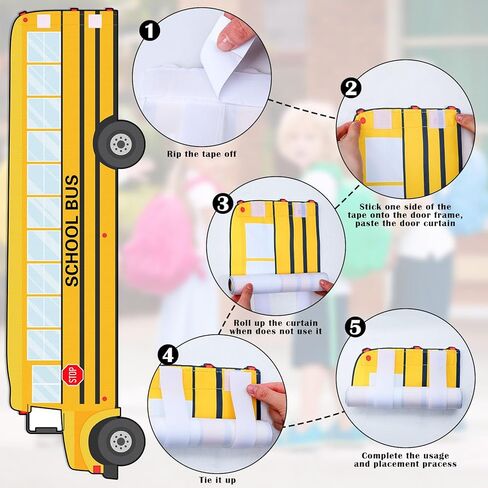 SCHOOL BUS

STOP

1

Rip the tape off

2

Stick one side of the tape onto the door frame, paste the door curtain

3

Roll up the curtain when does not use it

4

Tie it up

5

Complete the usage and placement pracess