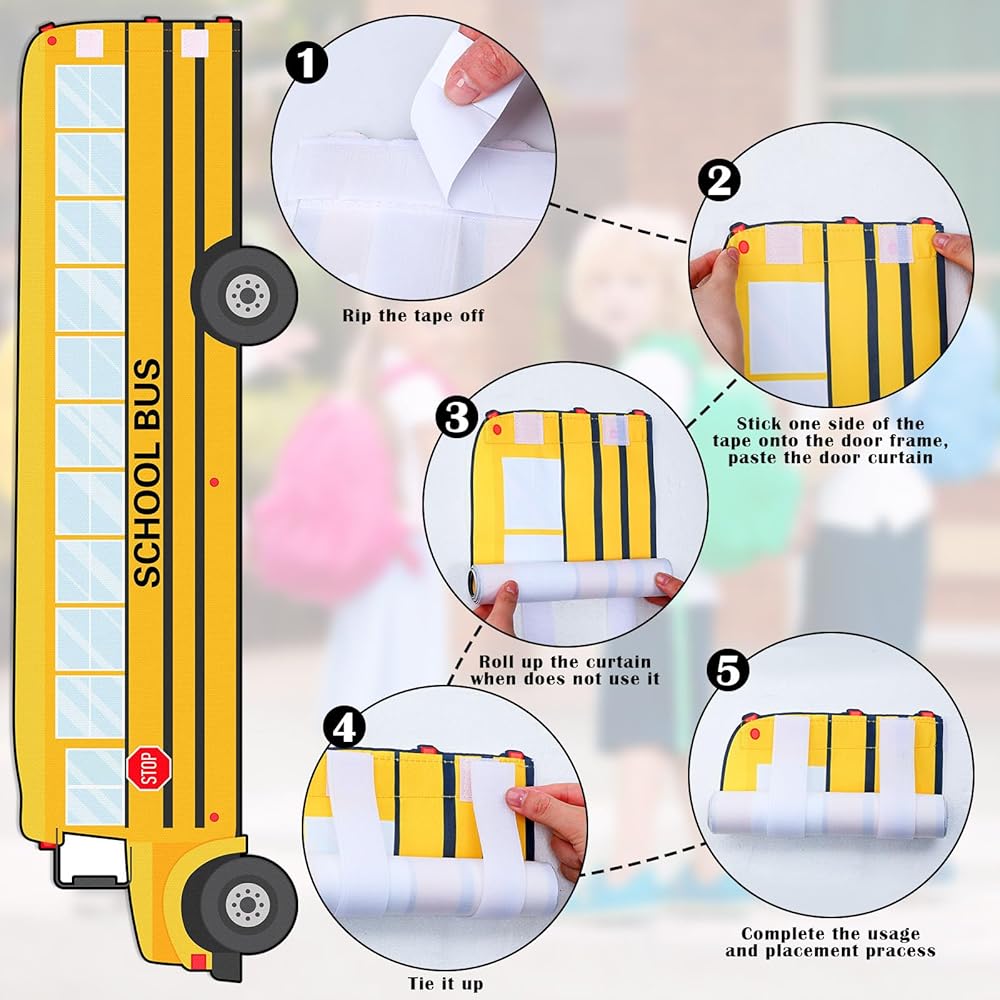 SCHOOL BUS

STOP

1

Rip the tape off

2

Stick one side of the tape onto the door frame, paste the door curtain

3

Roll up the curtain when does not use it

4

Tie it up

5

Complete the usage and placement pracess