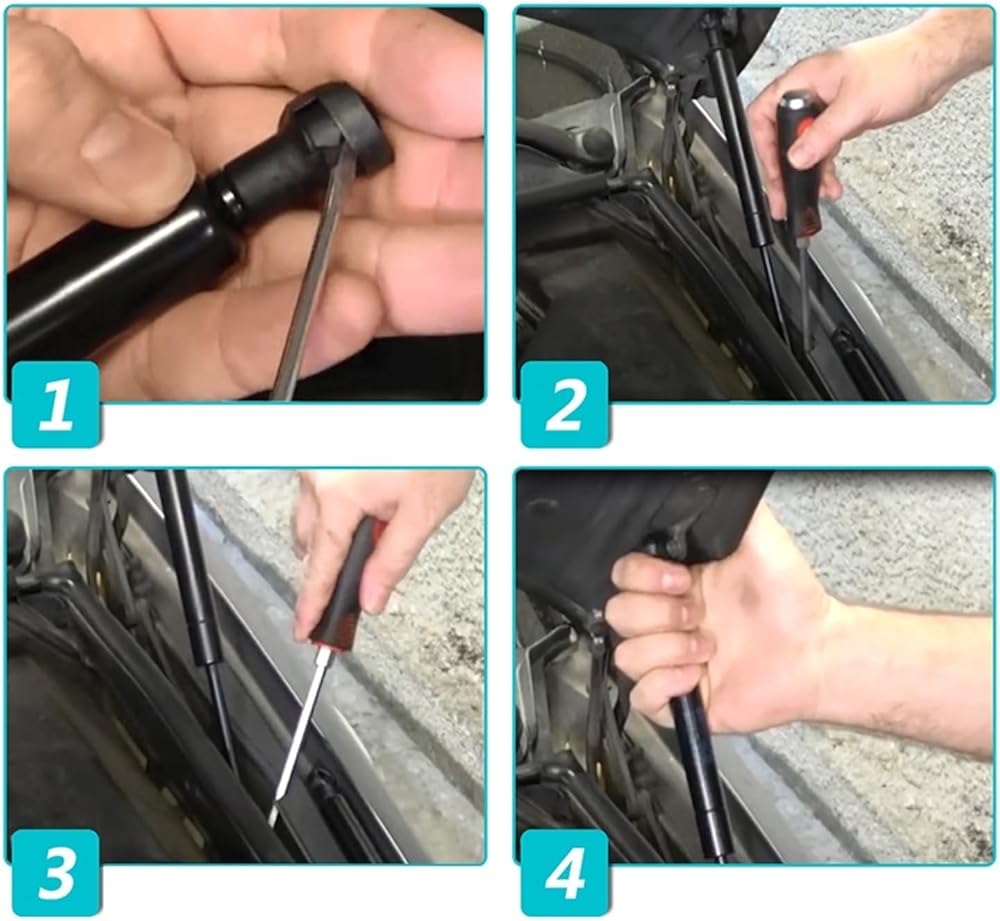 1

2

3

4