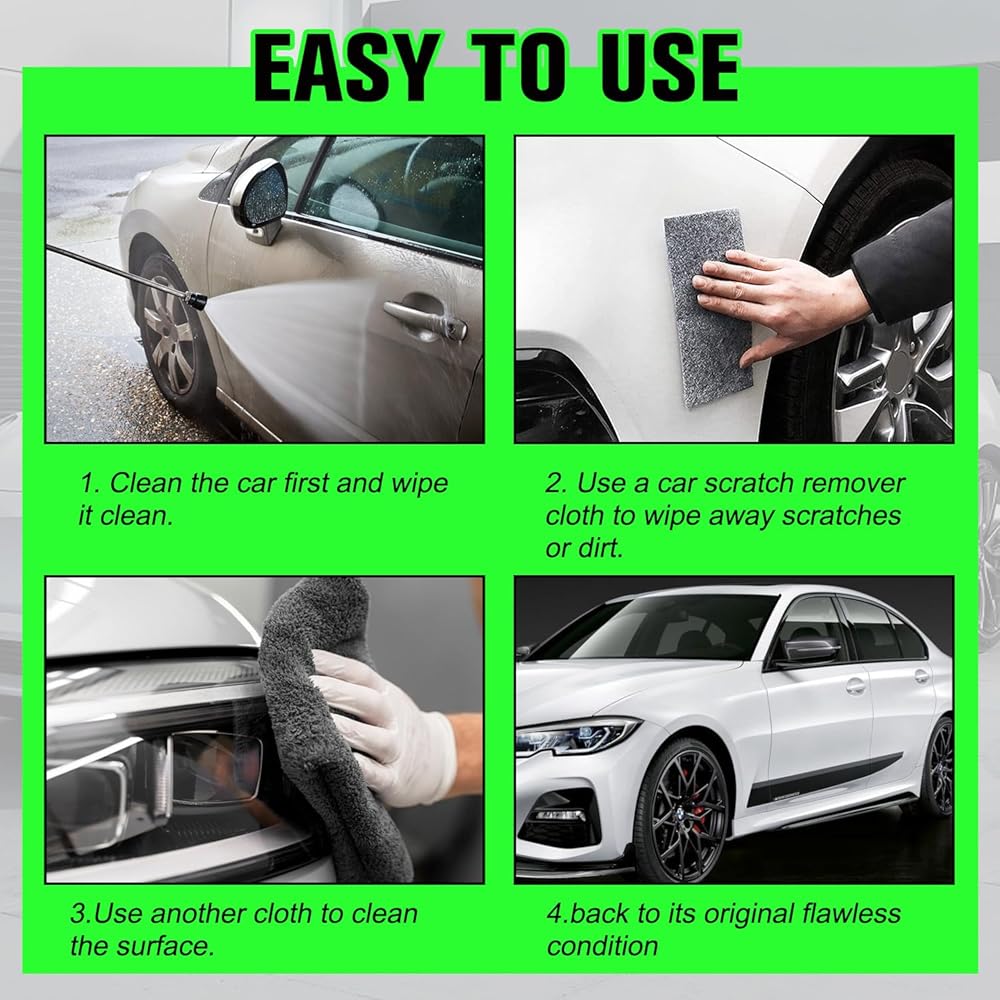 EASY TO USE

1. Clean the car first and wipe it clean.

2. Use a car scratch remover cloth to wipe away scratches or dirt.

3.Use another cloth to clean the surface.

4.back to its original flawless condition