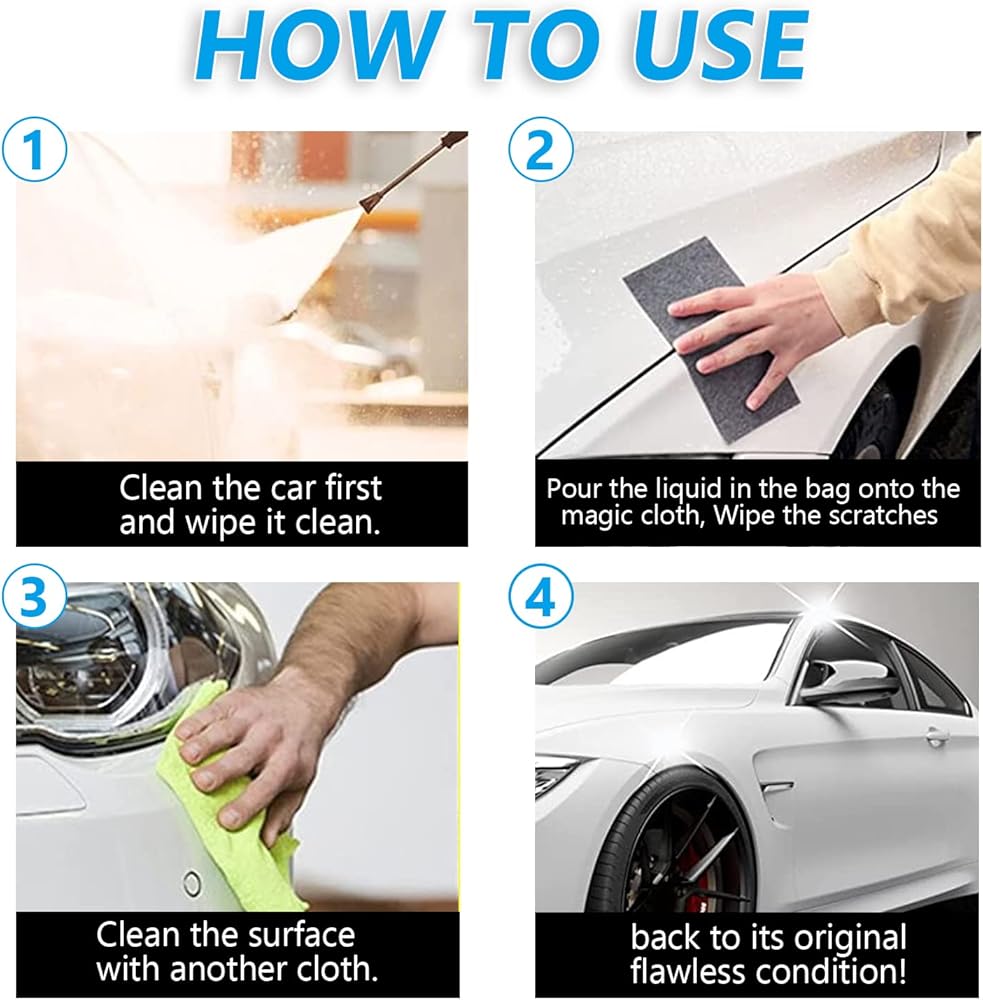 HOW TO USE

1
Clean the car first and wipe it clean.

2
Pour the liquid in the bag onto the magic cloth, Wipe the scratches

3
Clean the surface with another cloth.

4
back to its original flawless condition!